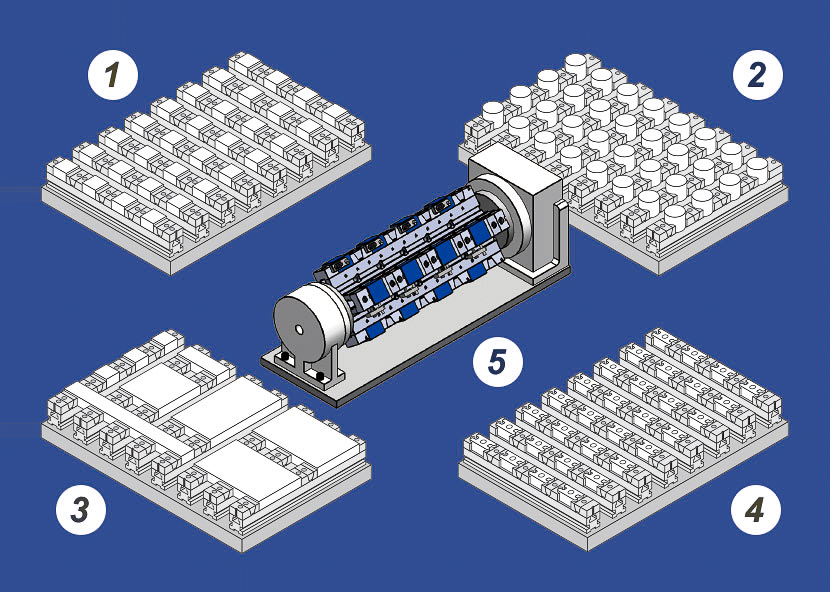 1

2

5

3

4